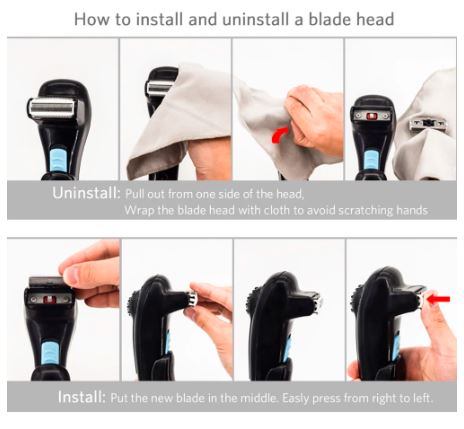 How to install and uninstall a blade head

Uninstall: Pull out from one side of the head,
Wrap the blade head with cloth to avoid scratching hands

Install: Put the new blade in the middle. Easly press from right to left.